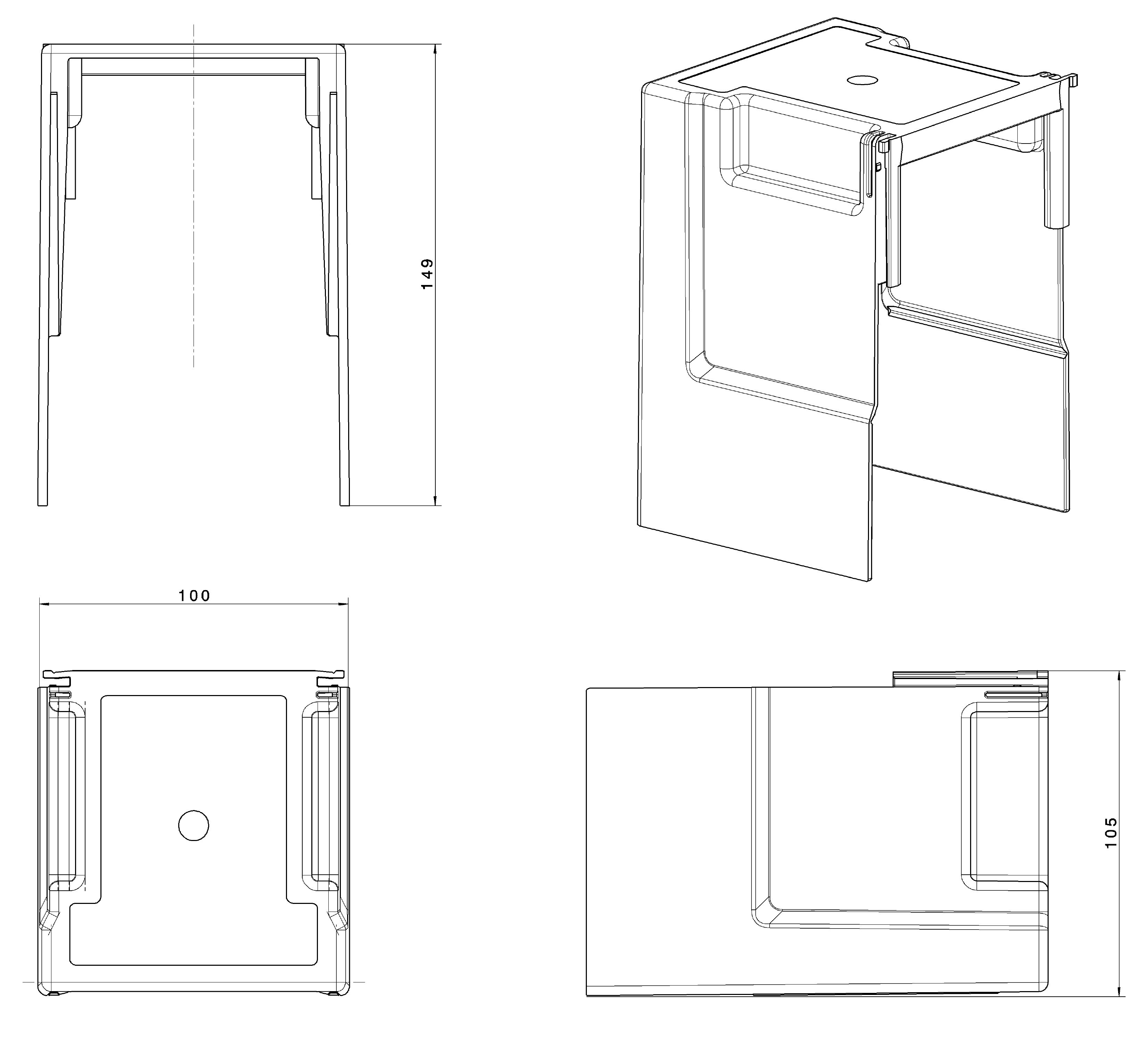 149

100

105