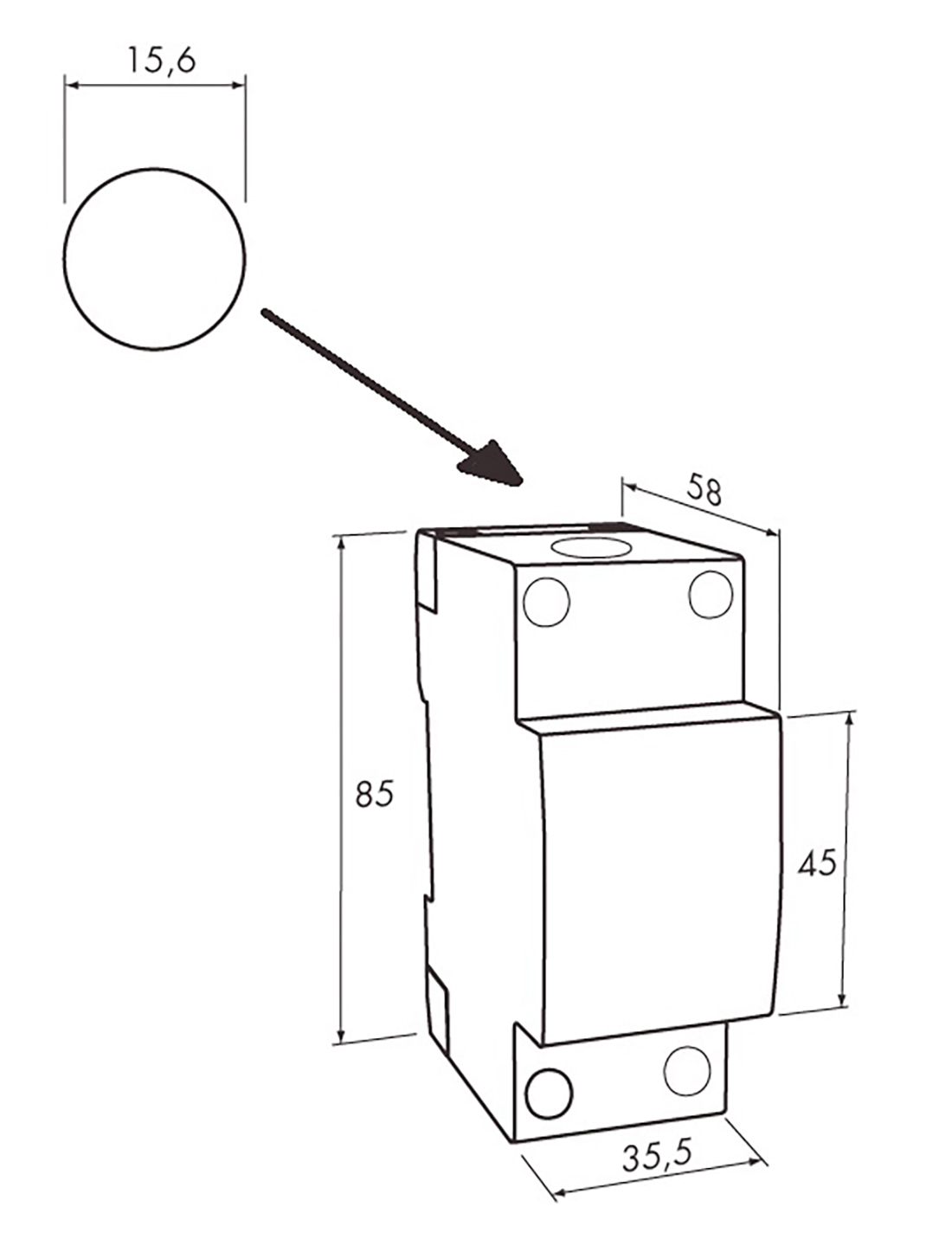 15,6

58

85

45

35,5