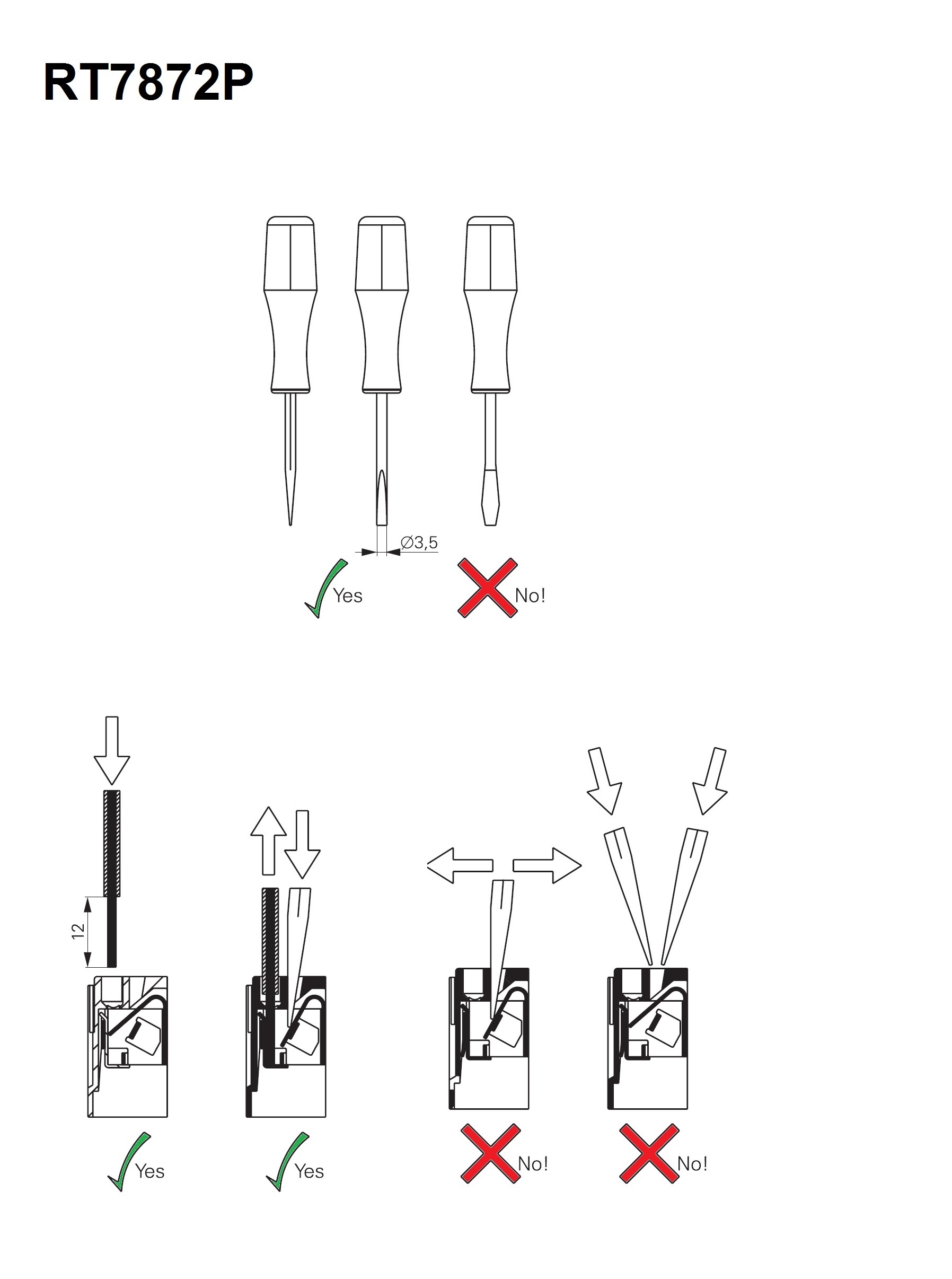 RT7872P

Ø3,5

Yes

No!

12

Yes

Yes

No!

No!