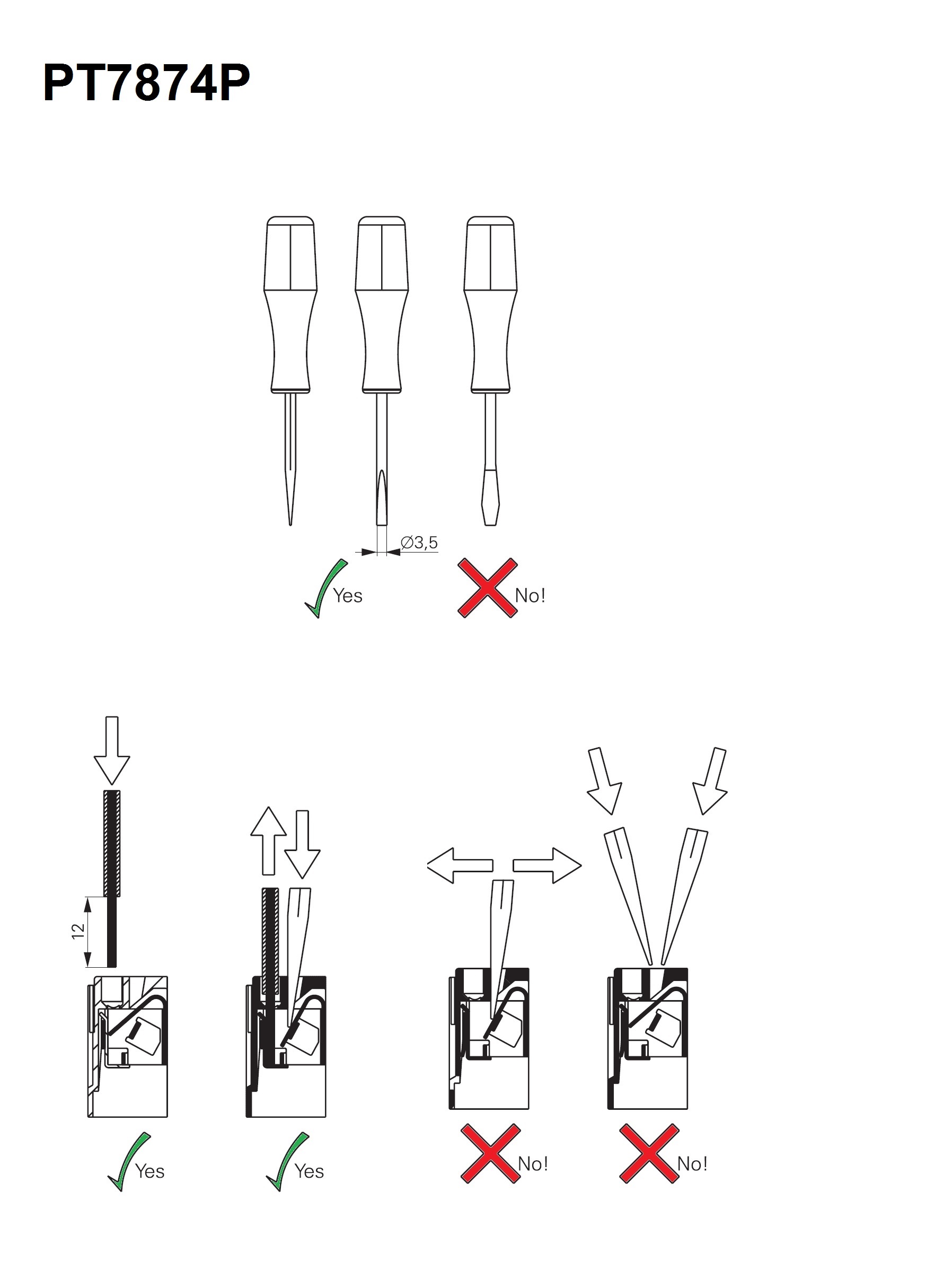 PT7874P

Ø3,5

Yes

No!

12

Yes

Yes

No!

No!